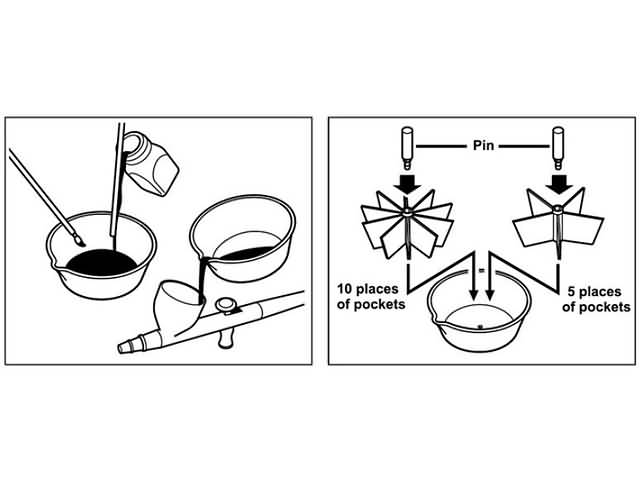 Pin

10 places of pockets

5 places of pockets